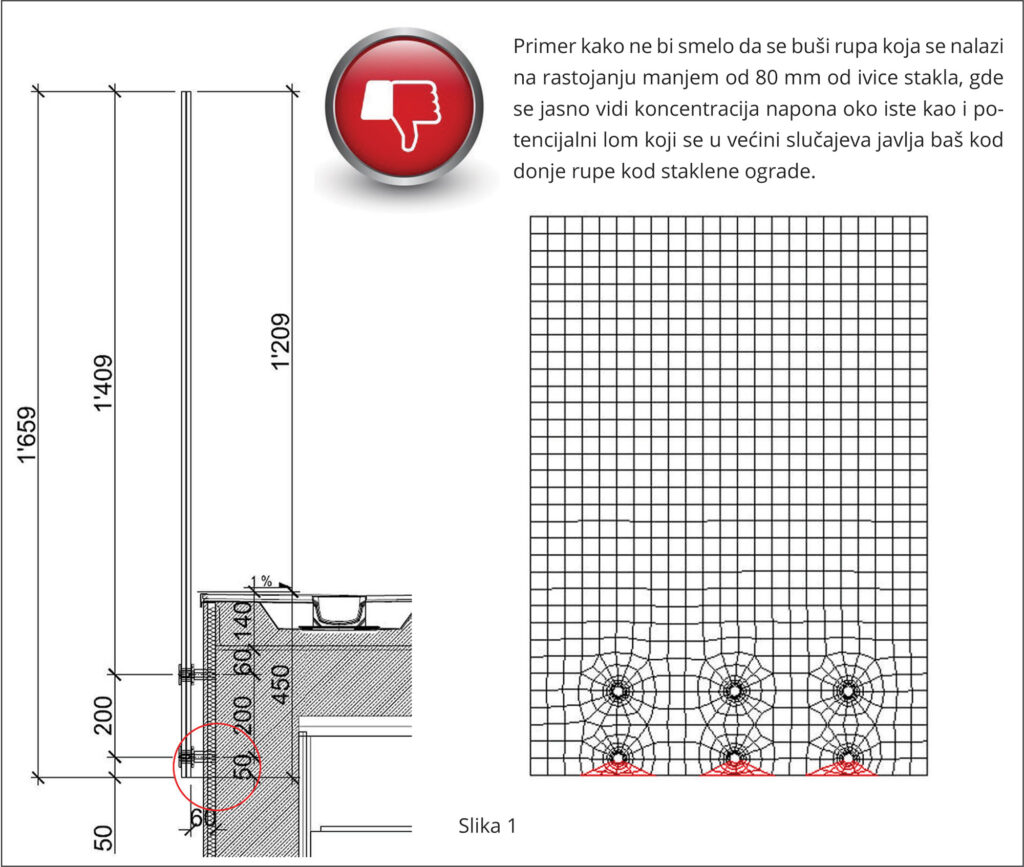 Primer kako ne bi smelo da se buši rupa koja se nalazi na rastojanju manjem od 80 mm od ivice stakla, gde se jasno vidi koncentracija napona oko iste kao i potencijalni lom koji se u većini slučajeva javlja baš kod donje rupe kod staklene ograde.

1'659
1'409
1'209
1 %
140
60
450
200
200
50
50
60

Slika 1